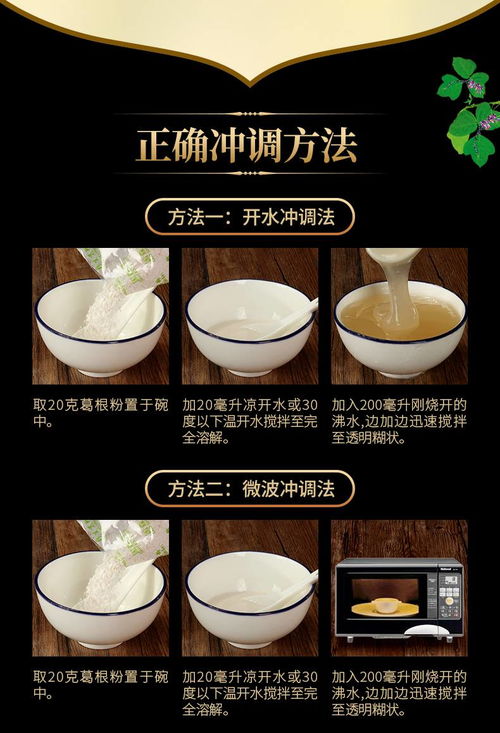 正确冲调方法

方法一：开水冲调法

取20克葛根粉置于碗中。

加20毫升凉开水或30度以下温开水搅拌至完全溶解。

加入200毫升刚烧开的沸水，边加边迅速搅拌至透明糊状。

方法二：微波冲调法

取20克葛根粉置于碗中。

加20毫升凉开水或30度以下温开水搅拌至完全溶解。

加入200毫升刚烧开的沸水，边加边迅速搅拌至透明糊状。